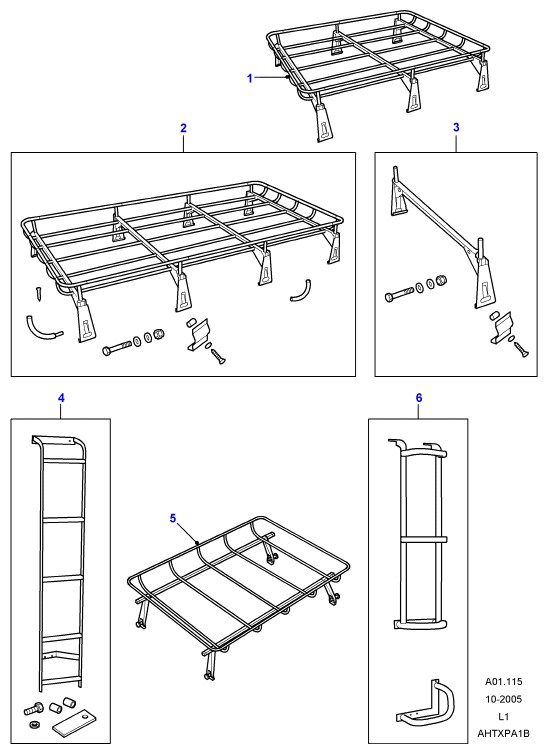 1
2
3
4
5
6
A01.115
10-2005
L1
AHTXPA1B