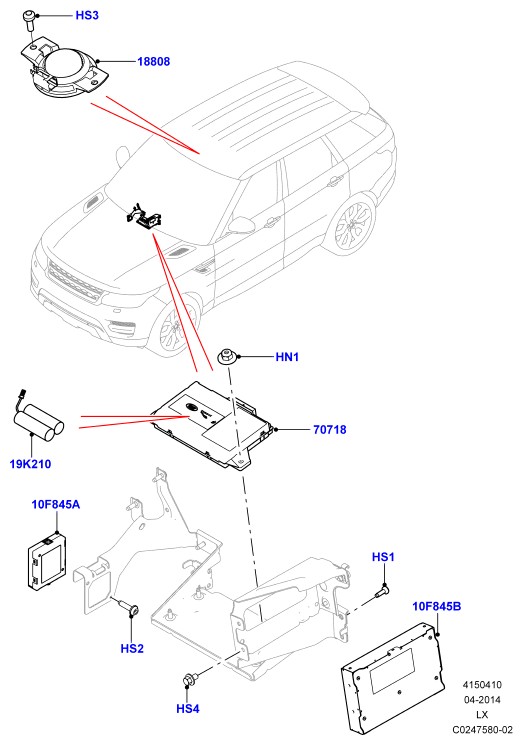 HS3
18808
HN1
70718
19K210
10F845A
HS1
10F845B
HS2
HS4
4150410
04-2014
LX
C0247580-02