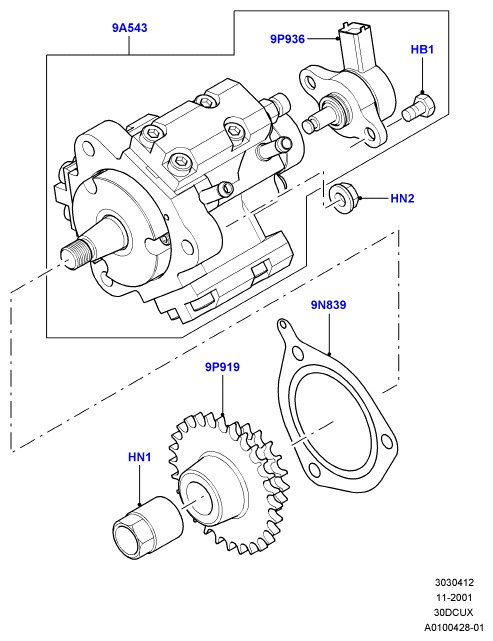 9A543
9P936
HB1
HN2
9N839
9P919
HN1
3030412
11-2001
30DCUX
A0100428-01