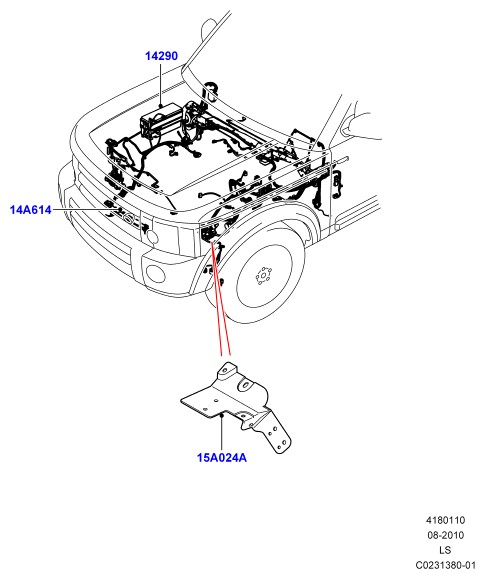 14290

14A614

15A024A

4180110
08-2010
LS
C0231380-01