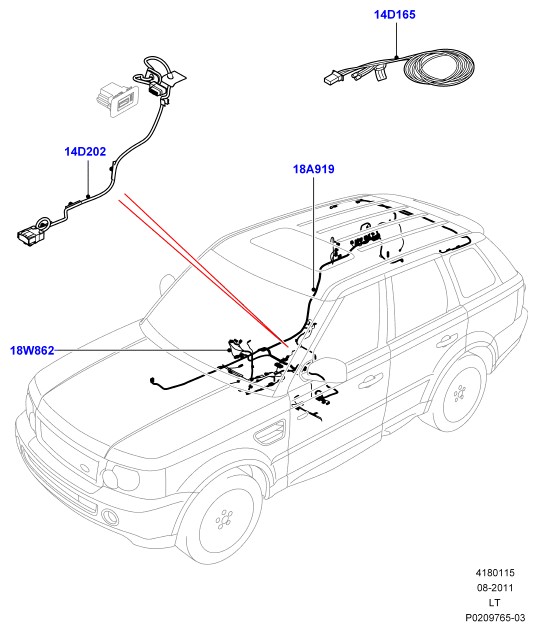 14D165

14D202

18A919

18W862

4180115
08-2011
LT
P0209765-03