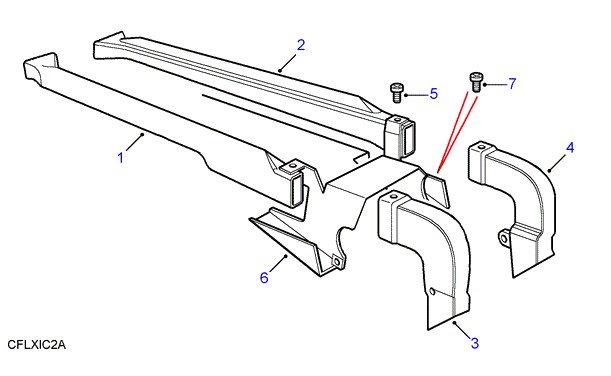 2
5
7
1
4
6
3
CFLXIC2A