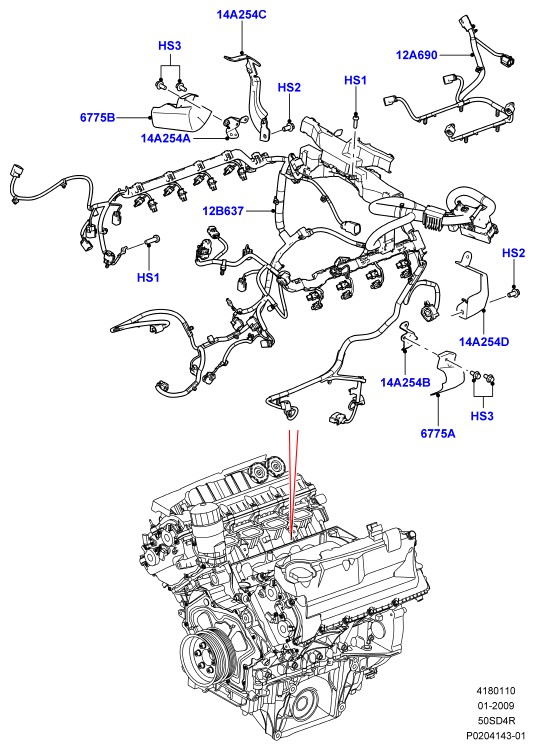 14A254C
HS3
12A690
HS2
HS1
6775B
14A254A
12B637
HS1
HS2
14A254D
14A254B
HS3
6775A

4180110
01-2009
50SD4R
P0204143-01