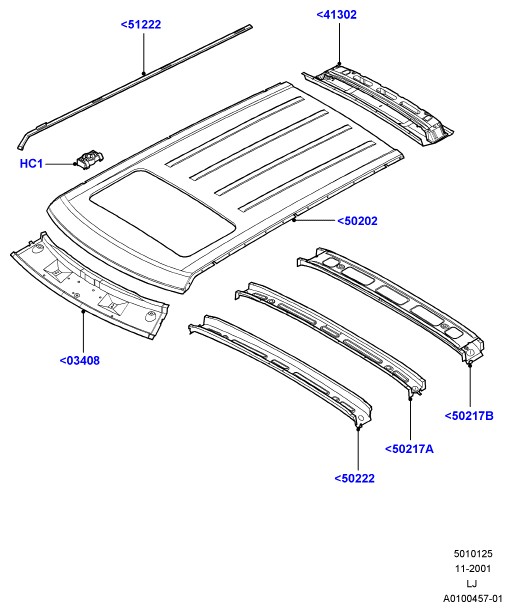 <51222

<41302

HC1

<50202

<03408

<50217B

<50217A

<50222

5010125
11-2001
LJ
A0100457-01