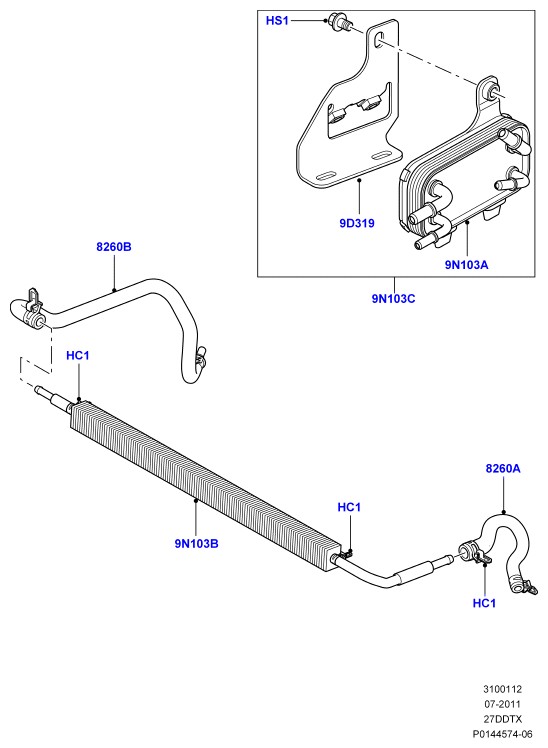 HS1

9D319

9N103A

9N103C

8260B

HC1

9N103B

HC1

8260A

HC1

3100112
07-2011
27DDTX
P0144574-06