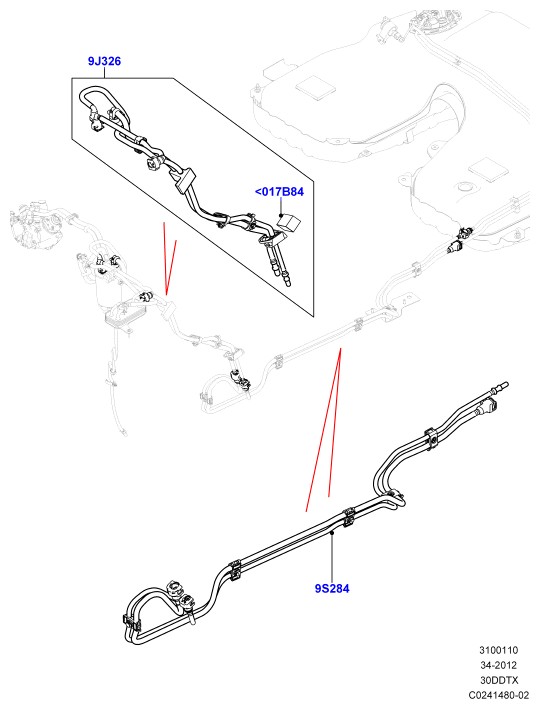 9J326

<017B84

9S284

3100110
34-2012
30DDTX
C0241480-02