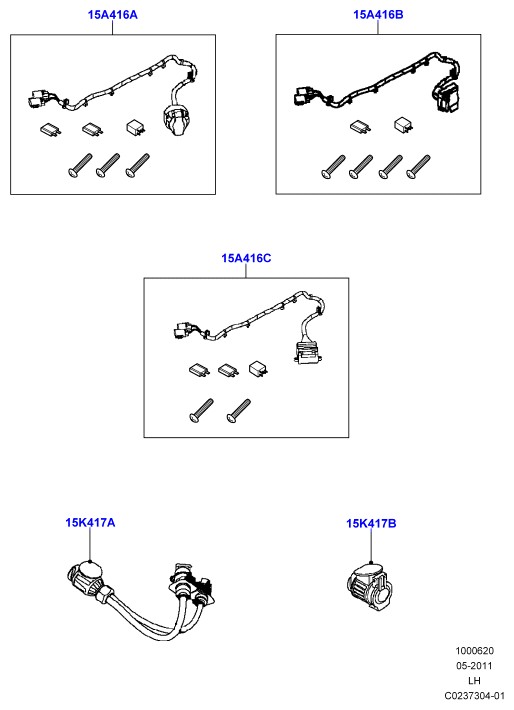 15A416A

15A416B

15A416C

15K417A

15K417B

1000620
05-2011
LH
C0237304-01