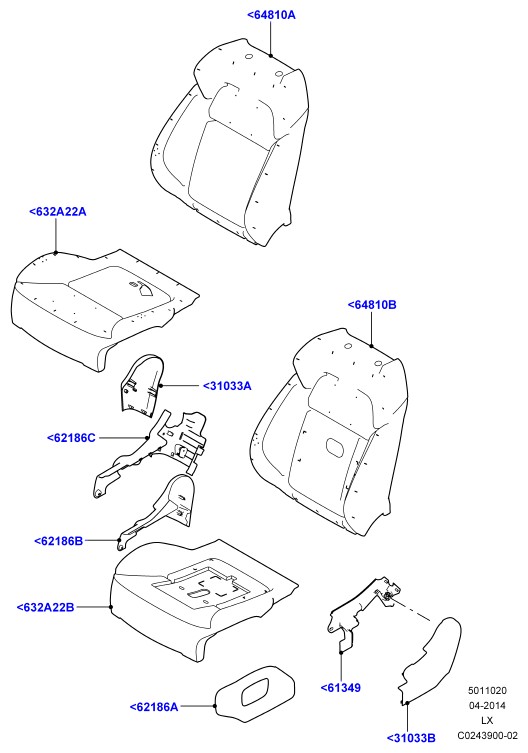 <64810A

<632A22A

<64810B

<31033A

<62186C

<62186B

<632A22B

<61349

<62186A

<31033B

5011020
04-2014
LX
C0243900-02