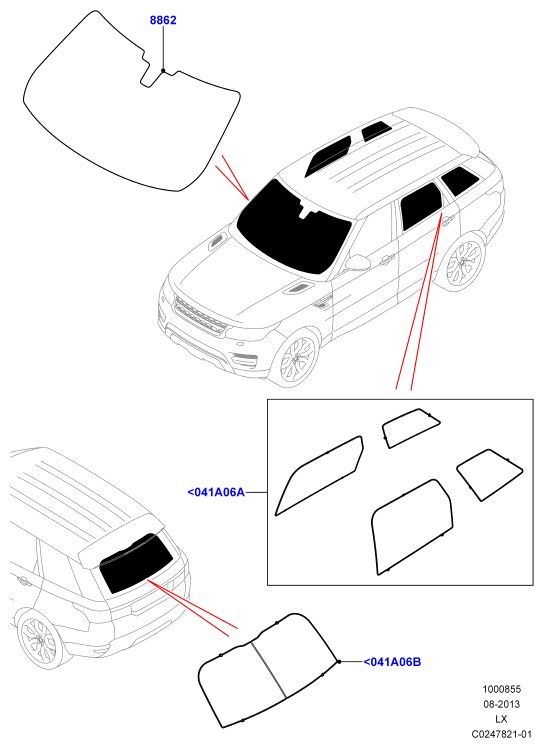 8862

<041A06A

<041A06B

1000855
08-2013
LX
C0247821-01