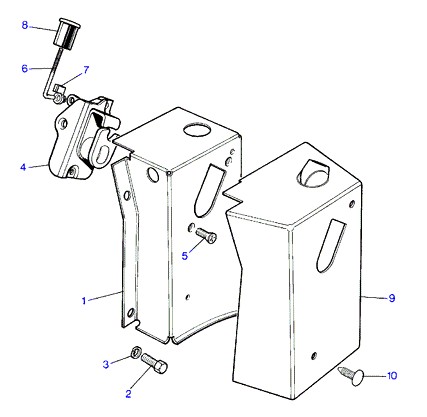 8
6
7
4
5
1
9
3
2
10