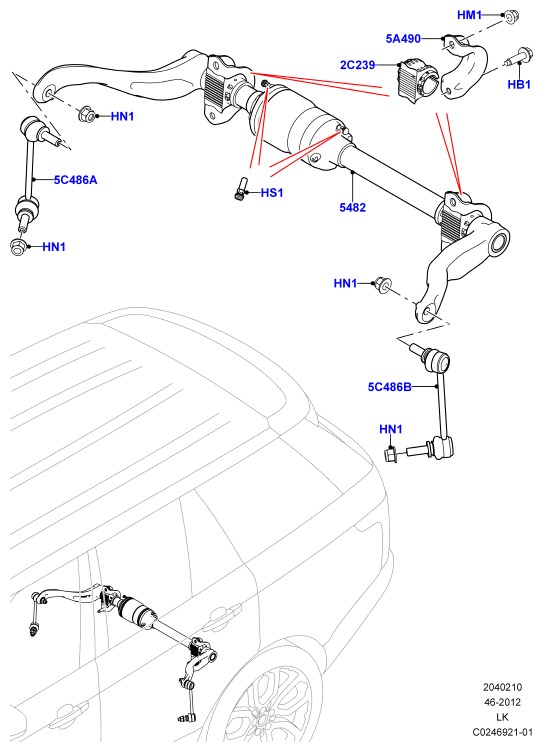 HM1
5A490
2C239
HB1
HN1
5C486A
HS1
5482
HN1
HN1
5C486B
HN1

2040210
46-2012
LK
C0246921-01