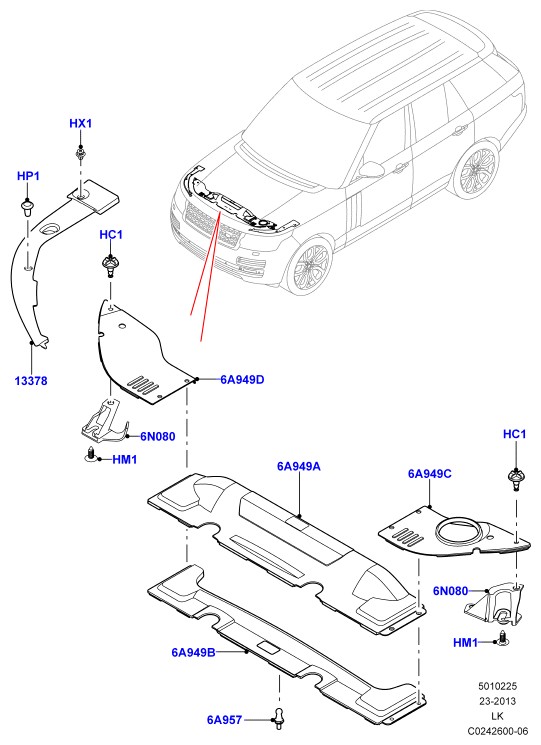 HX1

HP1

HC1

13378

6A949D

6N080

HM1

6A949A

6A949C

HC1

6N080

HM1

6A949B

6A957

5010225
23-2013
LK
C0242600-06