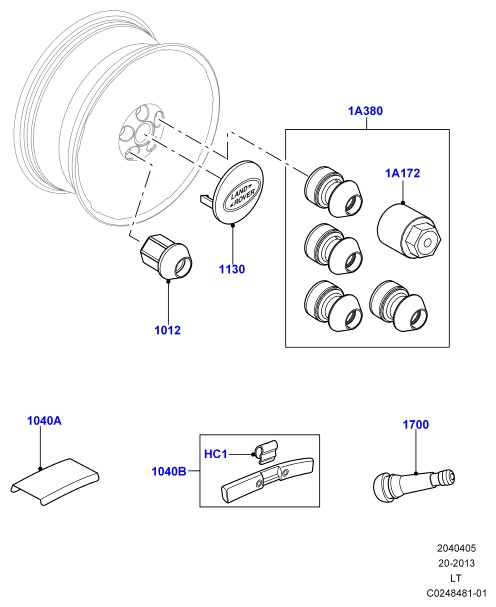 1A380

1A172

LAND ROVER

1130

1012

1040A

HC1

1040B

1700

2040405
20-2013
LT
C0248481-01