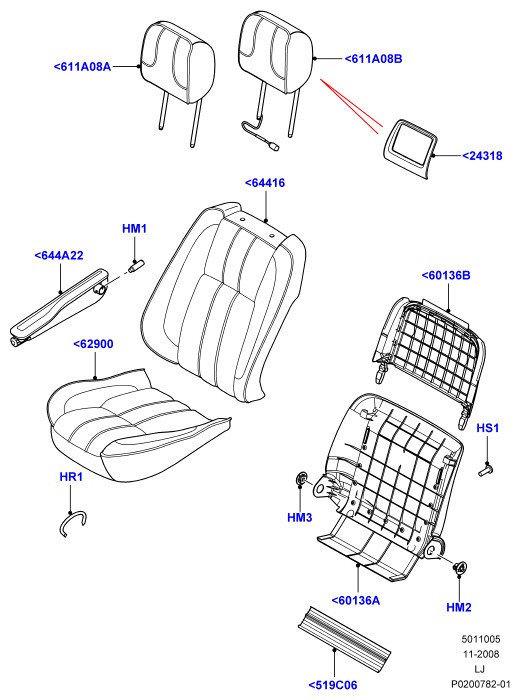 <611A08A
<611A08B
<24318
<64416
HM1
<644A22
<60136B
<62900
HS1
HR1
HM3
<60136A
HM2
<519C06
5011005
11-2008
LJ
P0200782-01