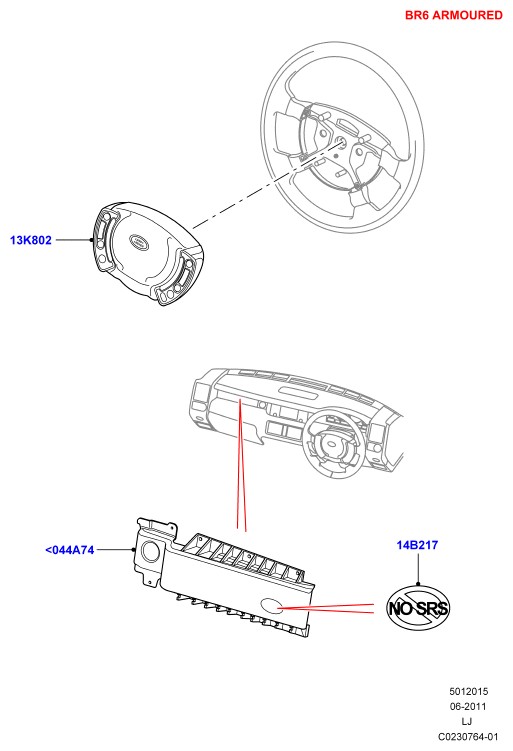 BR6 ARMOURED

13K802

<044A74

14B217

NO SRS

5012015
06-2011
LJ
C0230764-01