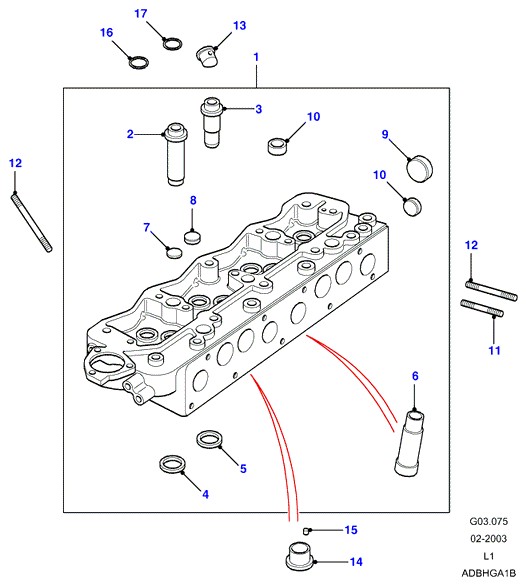 17
16
13
1
3
2
10
9
10
12
8
7
12
11
6
5
4
15
14
G03.075
02-2003
L1
ADBHGA1B