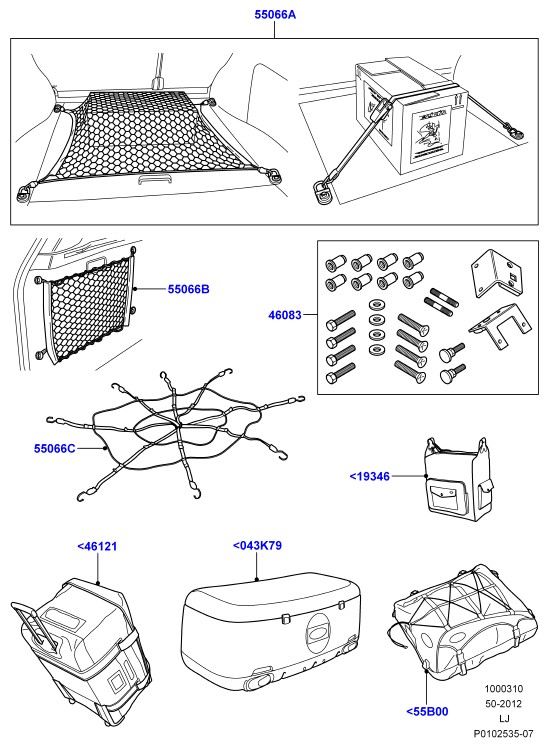 55066A

55066B

46083

55066C

<19346

<46121

<043K79

<55B00

1000310
50-2012
LJ
P0102535-07