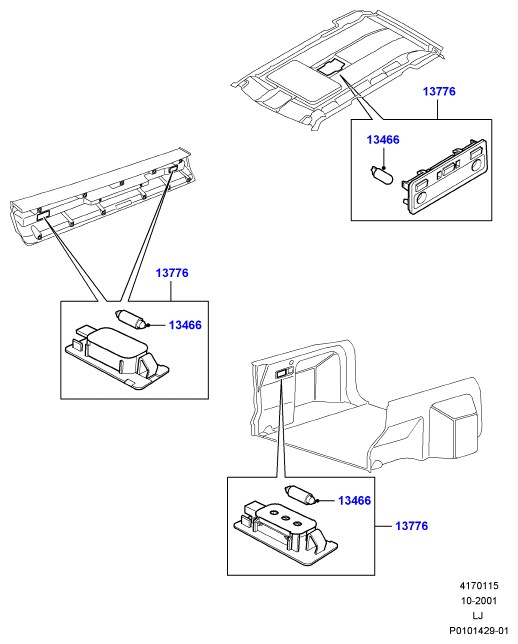 13776

13466

13776

13466

13466

13776

4170115
10-2001
LJ
P0101429-01