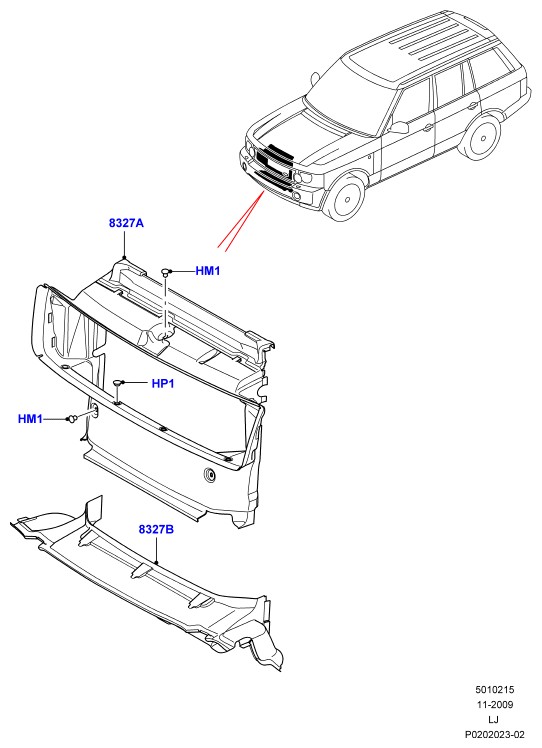 8327A

HM1

HP1

HM1

8327B

5010215
11-2009
LJ
P0202023-02