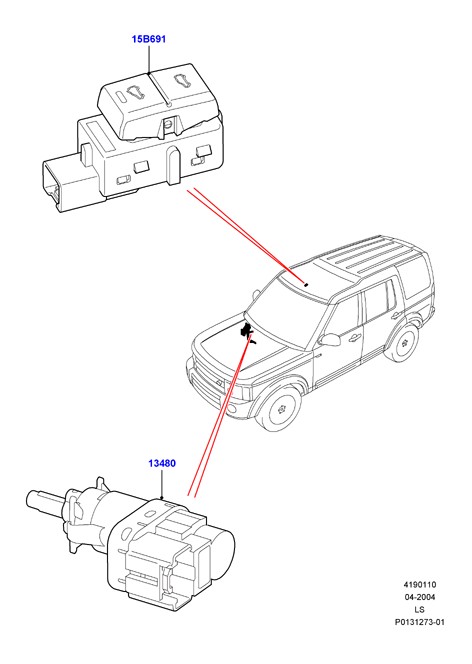 15B691

13480

4190110
04-2004
LS
P0131273-01