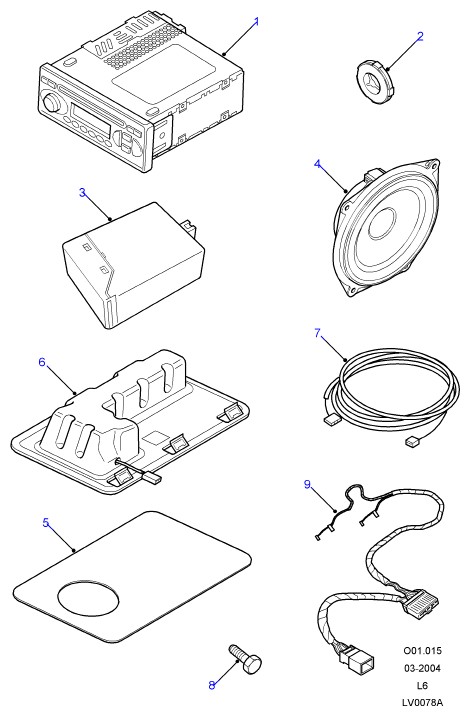 1
2
3
4
6
7
9
5
8
O01.015
03-2004
L6
LV0078A