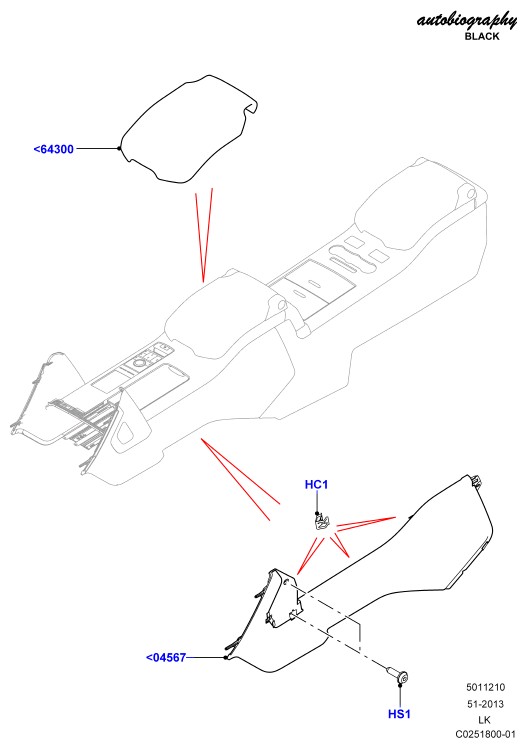 autobiography
BLACK

<64300

HC1

<04567

HS1

5011210
51-2013
LK
C0251800-01