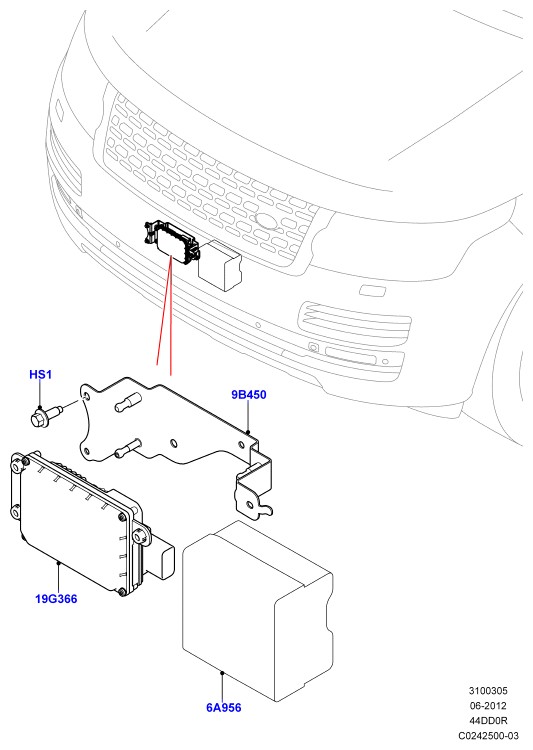 HS1

9B450

19G366

6A956

3100305
06-2012
44DD0R
C0242500-03