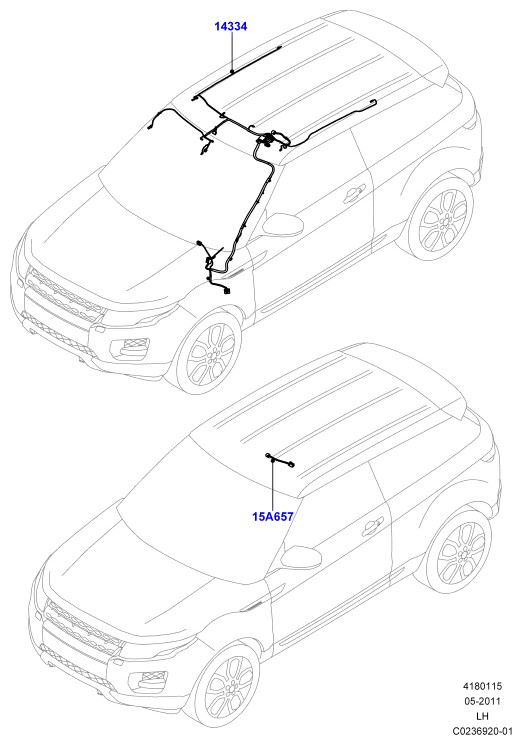 14334

15A657

4180115
05-2011
LH
C0236920-01