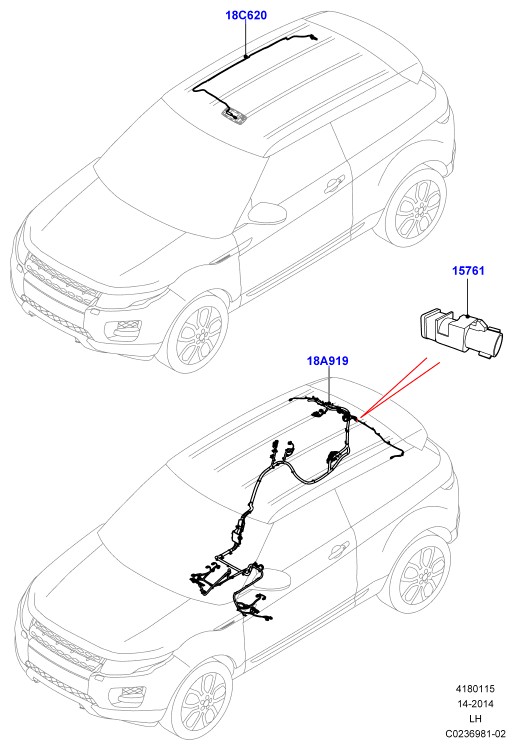 18C620

15761

18A919

4180115
14-2014
LH
C0236981-02