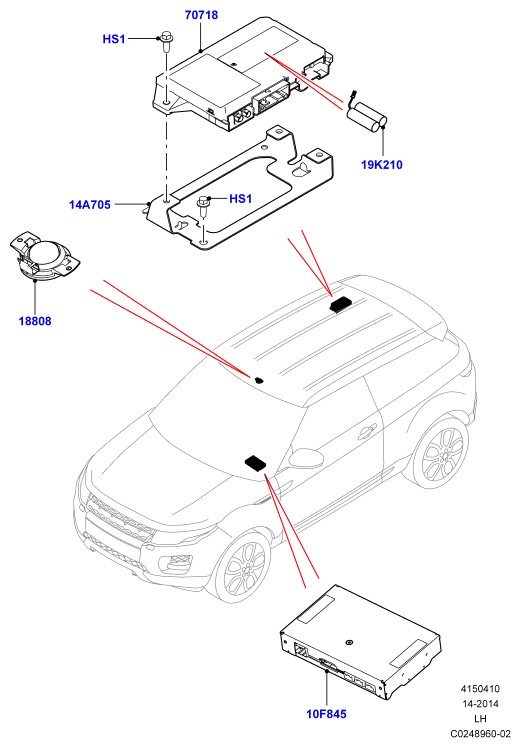 70718

HS1

19K210

14A705

HS1

18808

10F845

4150410
14-2014
LH
C0248960-02