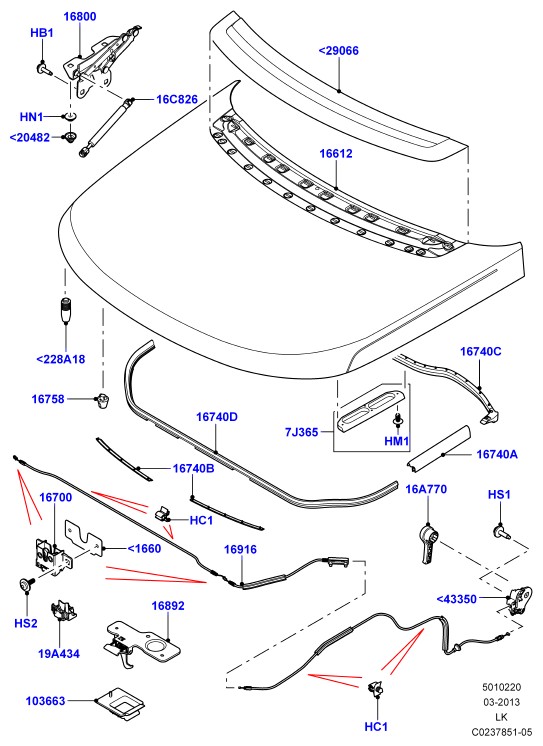 16800
HB1
<29066
16C826
HN1
<20482
16612
<228A18
16740C
16758
16740D
7J365
HM1
16740A
16740B
16A770
HS1
16700
HC1
<1660
16916
<43350
HS2
16892
19A434
103663
HC1
5010220
03-2013
LK
C0237851-05