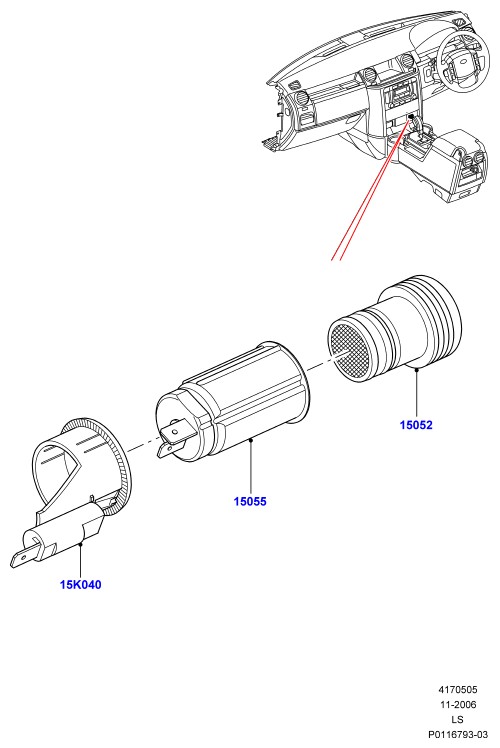 15052

15055

15K040

4170505
11-2006
LS
P0116793-03