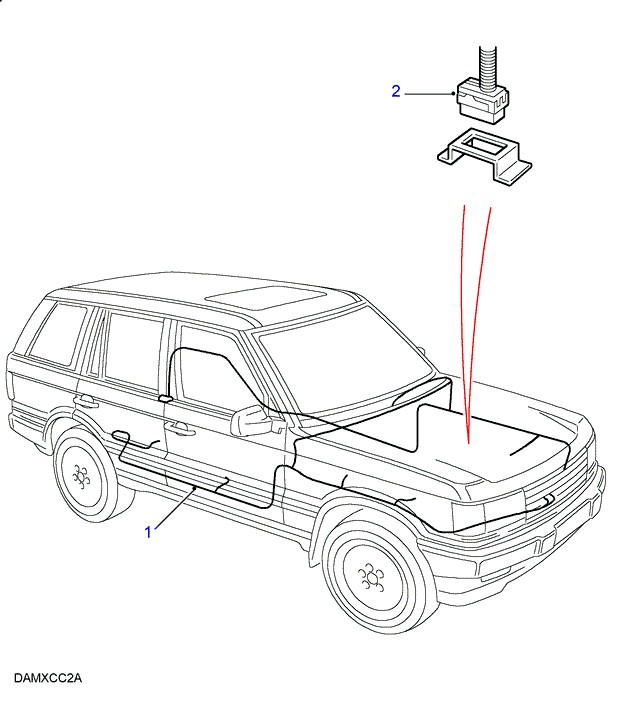 2

1

DAMXCC2A