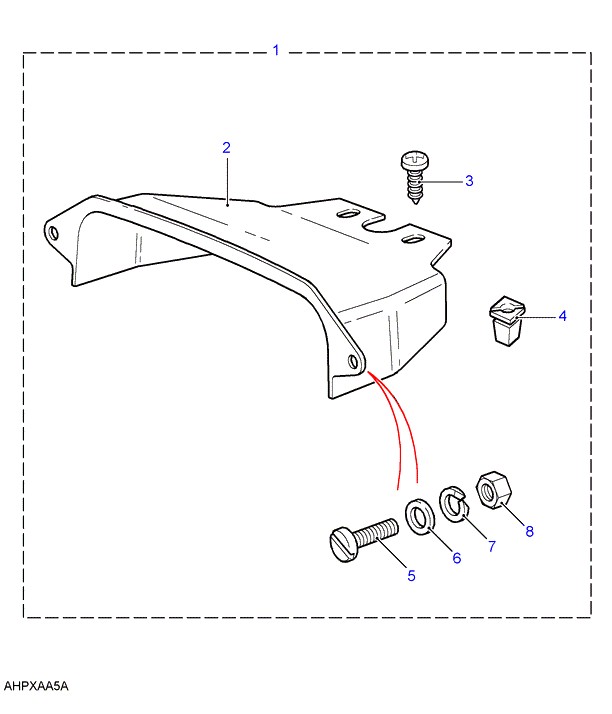 1
2
3
4
5
6
7
8
AHPXAA5A