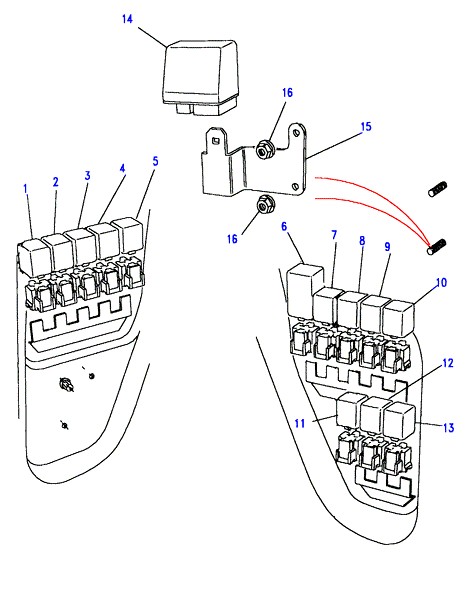 14
16
15
1
2
3
4
5
16
6
7
8
9
10
12
11
13