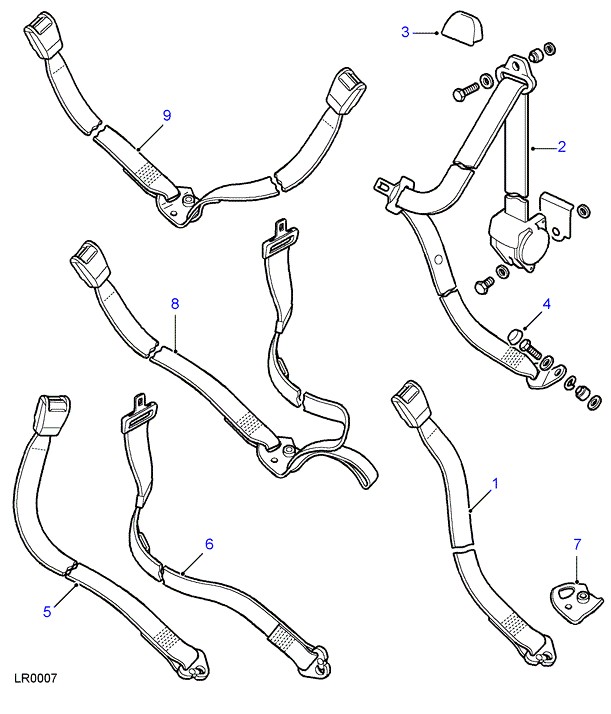 3
9
2
8
4
1
6
7
5
LR0007