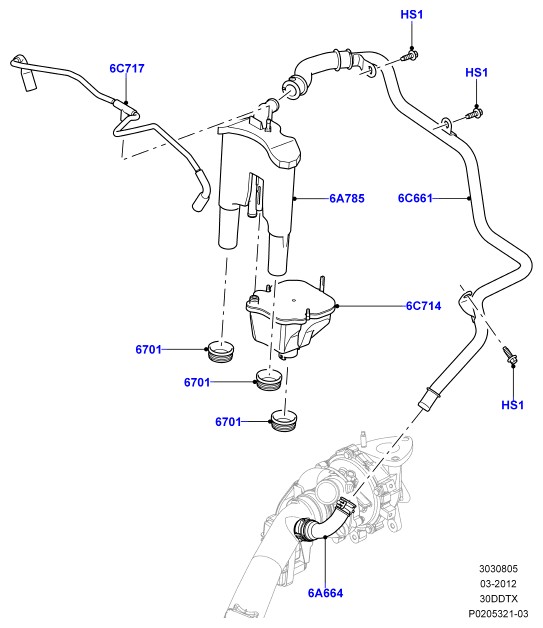 HS1
6C717
HS1
6A785
6C661
6C714
6701
6701
6701
HS1
6A664
3030805
03-2012
30DDTX
P0205321-03