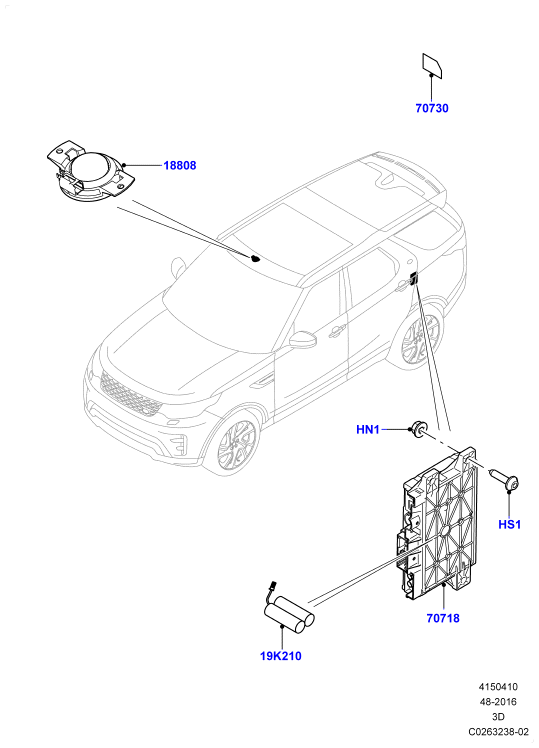 70730

18808

HN1

HS1

70718

19K210

4150410
48-2016
3D
C0263238-02