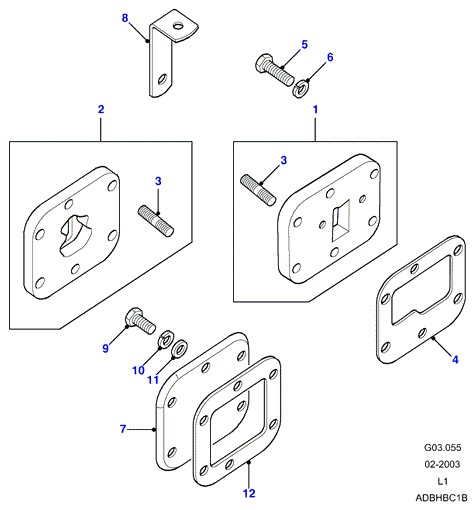 8

5

6

2

1

3

3

4

9

10

11

7

12

G03.055

02-2003

L1

ADBHBC1B