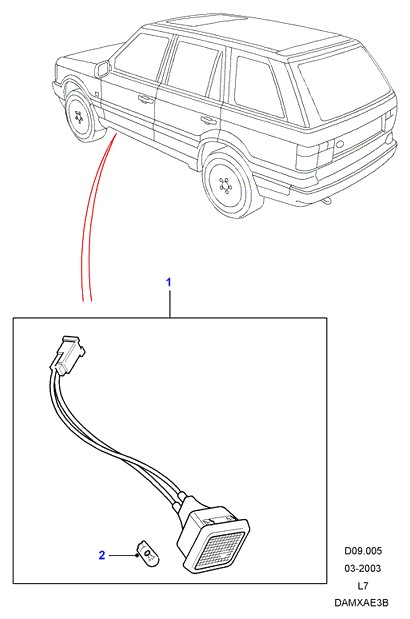 1

2

D09.005
03-2003
L7
DAMXAE3B