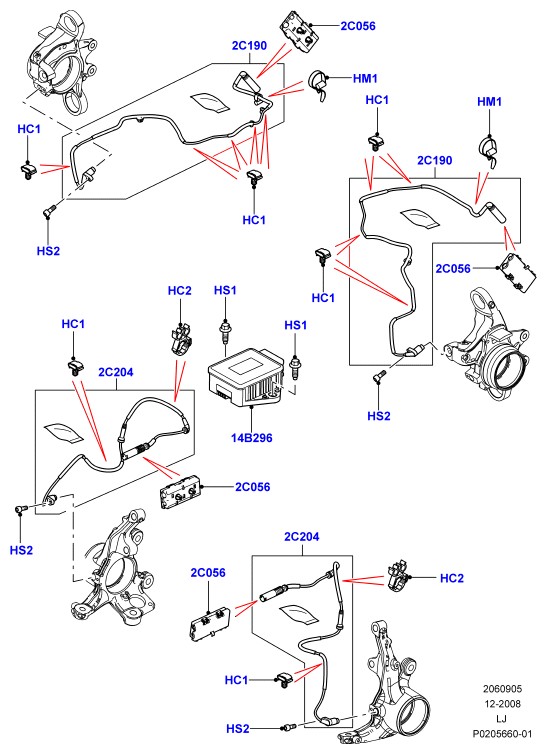 2C056
2C190
HM1
HC1
HC1
HS2
HC1
HM1
2C190
2C056
HC1
HS2
HC2
HS1
HS1
HC1
2C204
14B296
2C056
HS2
2C204
2C056
HC2
HC1
HS2
2060905
12-2008
LJ
P0205660-01