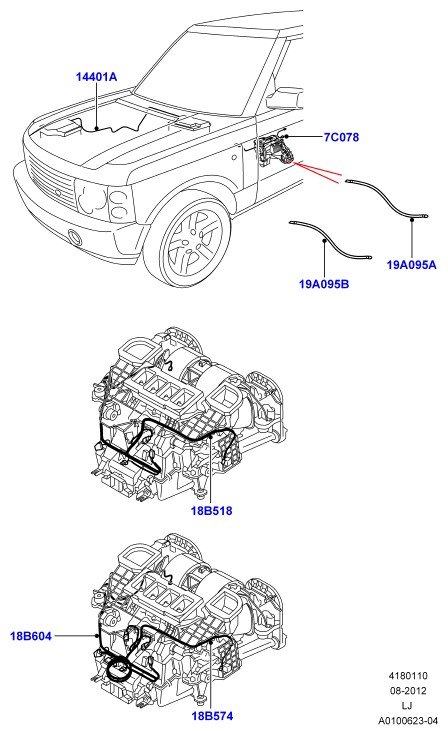 14401A

7C078

19A095A

19A095B

18B518

18B604

18B574

4180110
08-2012
LJ
A0100623-04