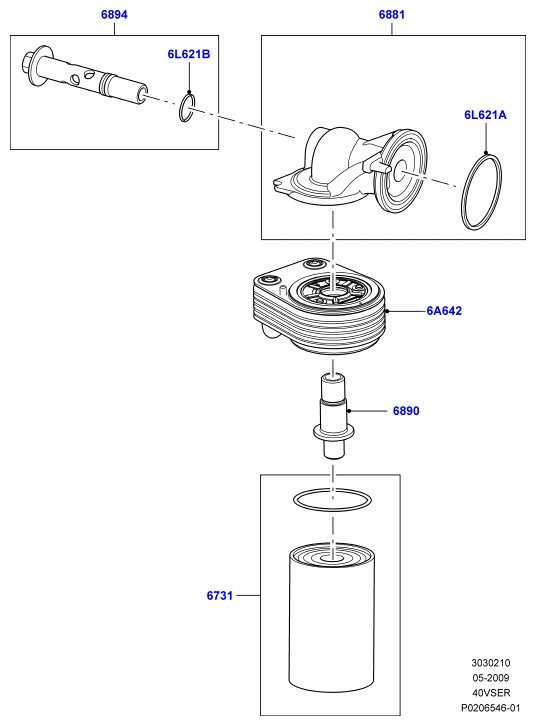 6894

6L621B

6881

6L621A

6A642

6890

6731

3030210
05-2009
40VSER
P0206546-01