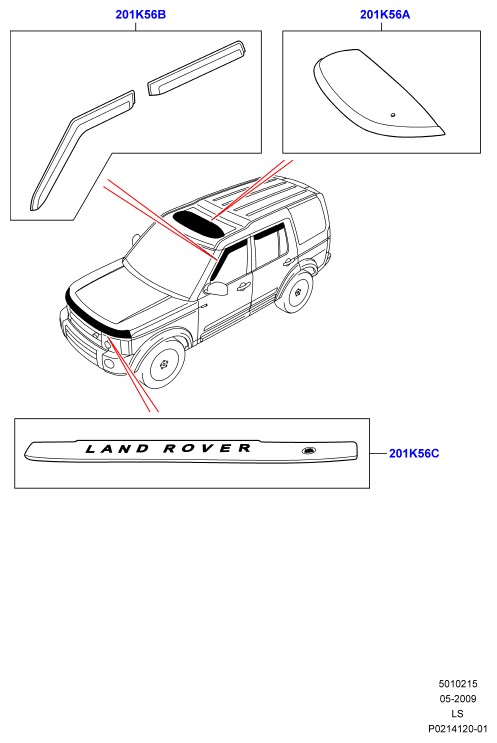 201K56B

201K56A

LAND ROVER

201K56C

5010215
05-2009
LS
P0214120-01