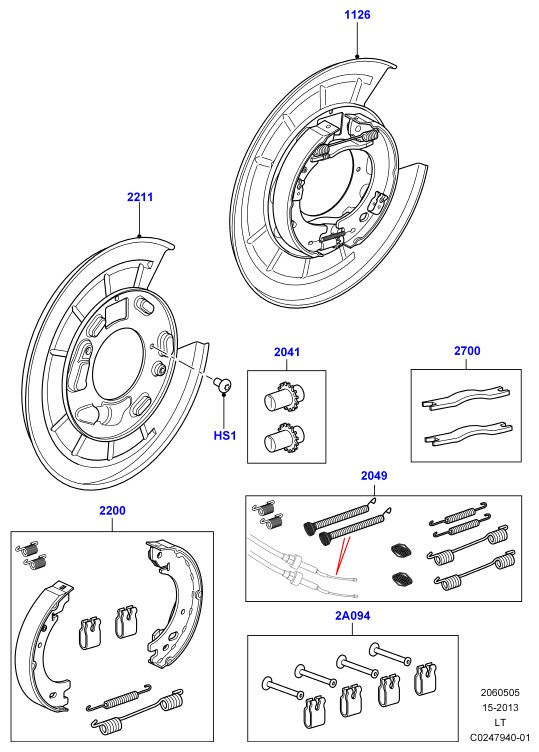 1126

2211

2041

2700

HS1

2049

2200

2A094

2060505
15-2013
LT
C0247940-01