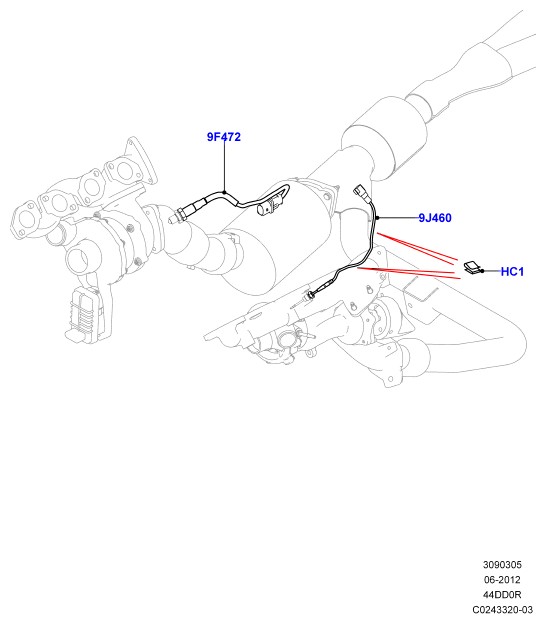 9F472

9J460

HC1

3090305
06-2012
44DD0R
C0243320-03