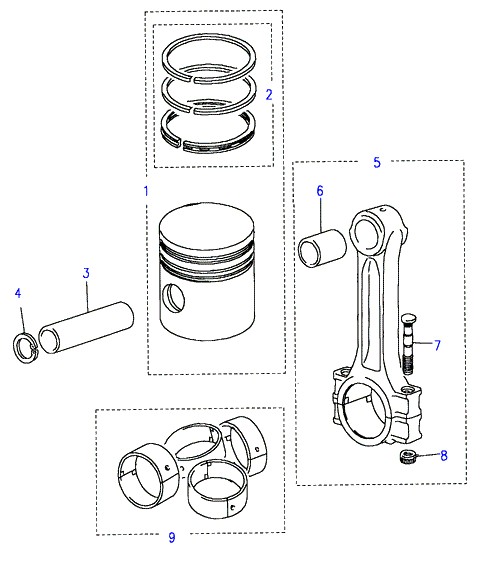 2
5
1
6
3
4
7
8
9