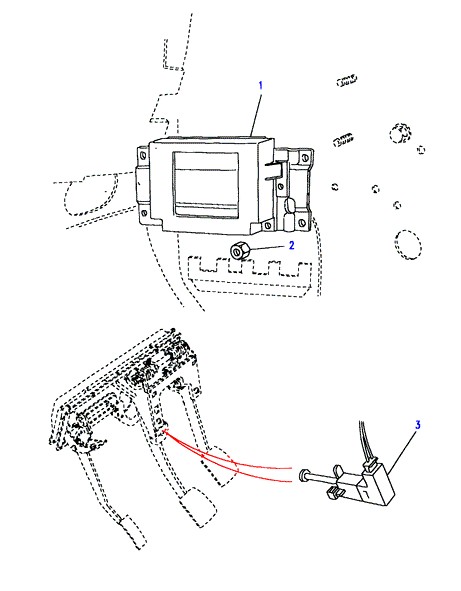 1

2

3