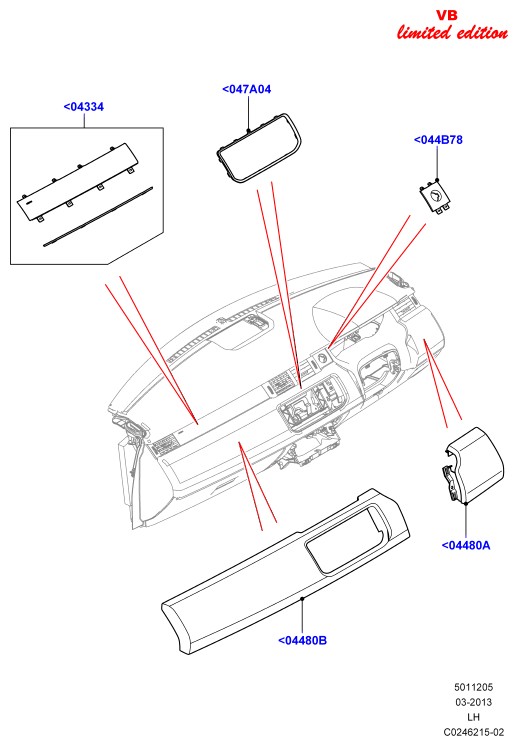 VB
limited edition

<04334

<047A04

<044B78

<04480A

<04480B

5011205
03-2013
LH
C0246215-02