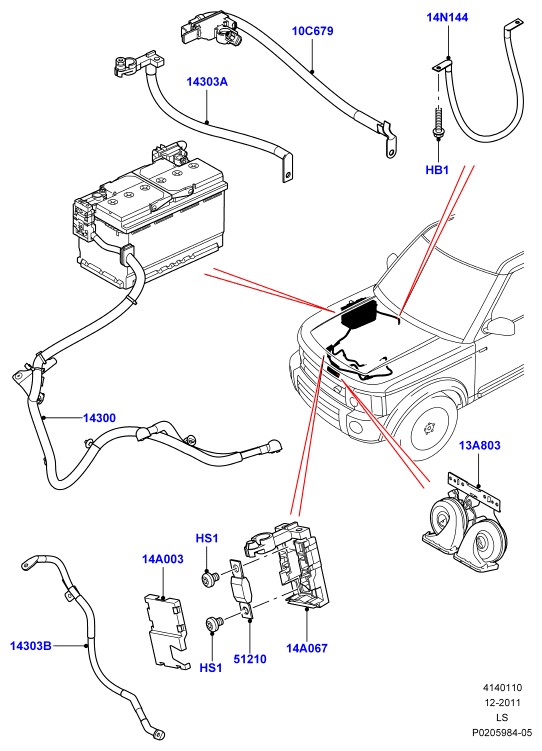 10C679

14N144

14303A

HB1

14300

13A803

HS1

14A003

14303B

HS1

51210

14A067

4140110
12-2011
LS
P0205984-05